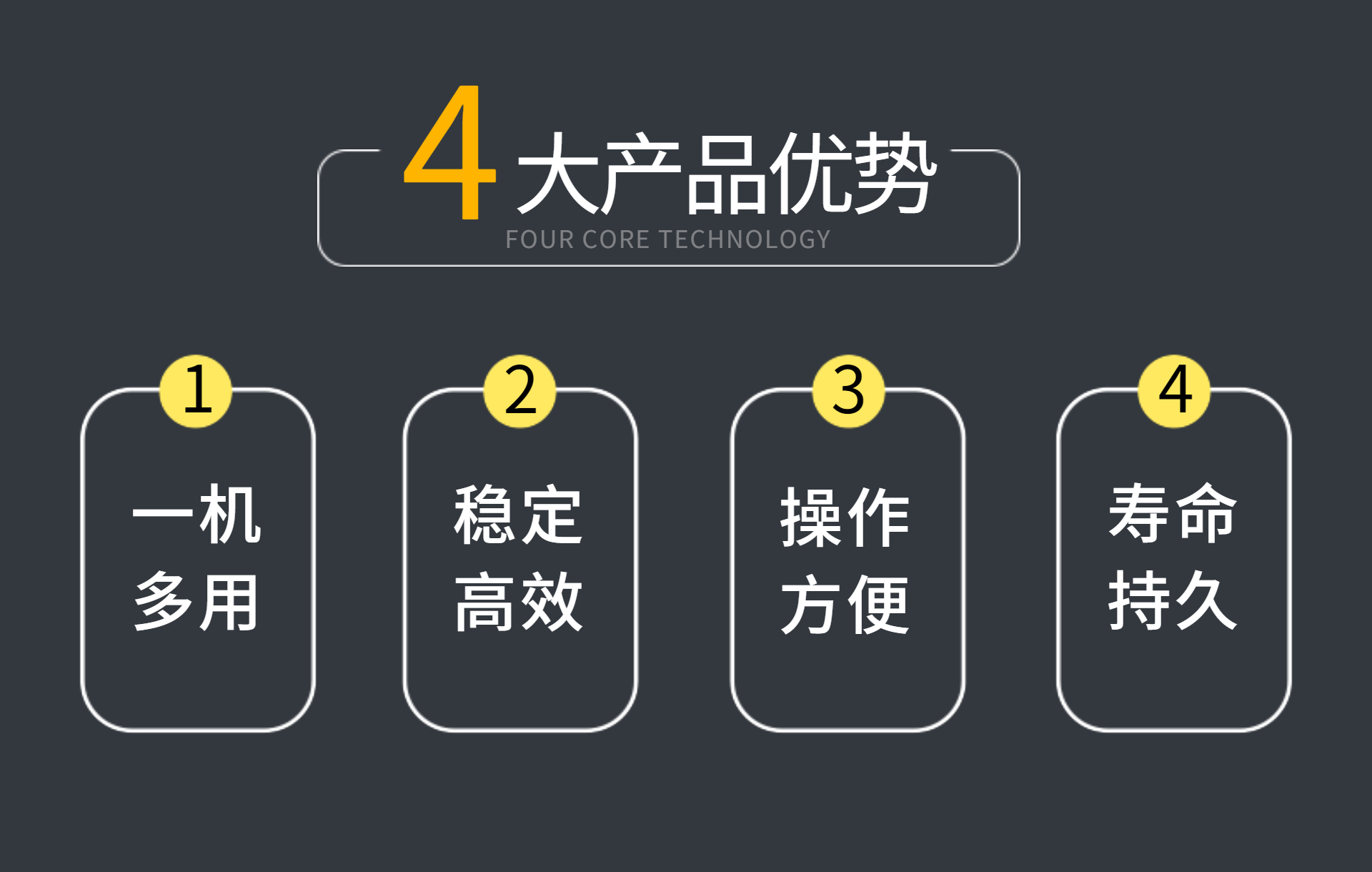 4大产品优势
FOUR CORE TECHNOLOGY

1
一机
多用

2
稳定
高效

3
操作
方便

4
寿命
持久